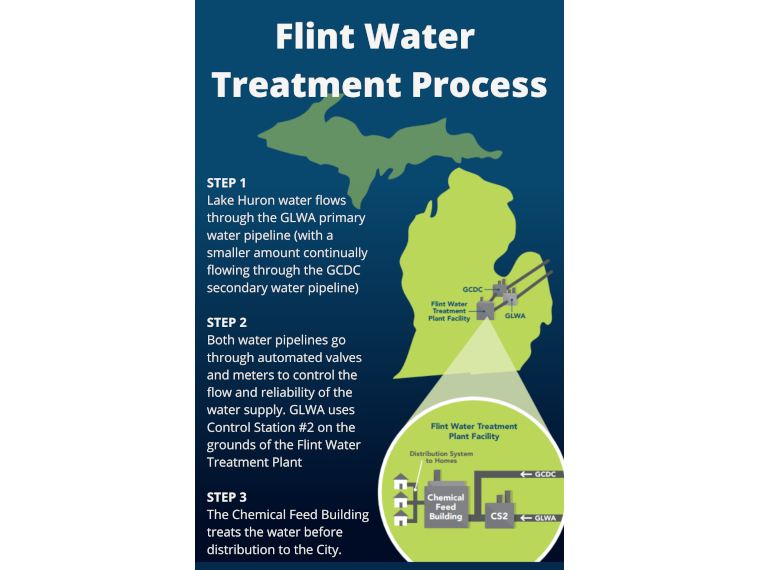 Flint Water Treatment Process

STEP 1
Lake Huron water flows through the GLWA primary water pipeline (with a smaller amount continually flowing through the GCDC secondary water pipeline)

STEP 2
Both water pipelines go through automated valves and meters to control the flow and reliability of the water supply. GLWA uses Control Station #2 on the grounds of the Flint Water Treatment Plant

STEP 3
The Chemical Feed Building treats the water before distribution to the City.

GCDC
Flint Water Treatment Plant Facility
GLWA

Flint Water Treatment Plant Facility
Distribution System to Homes
Chemical Feed Building
CS2
GCDC
GLWA